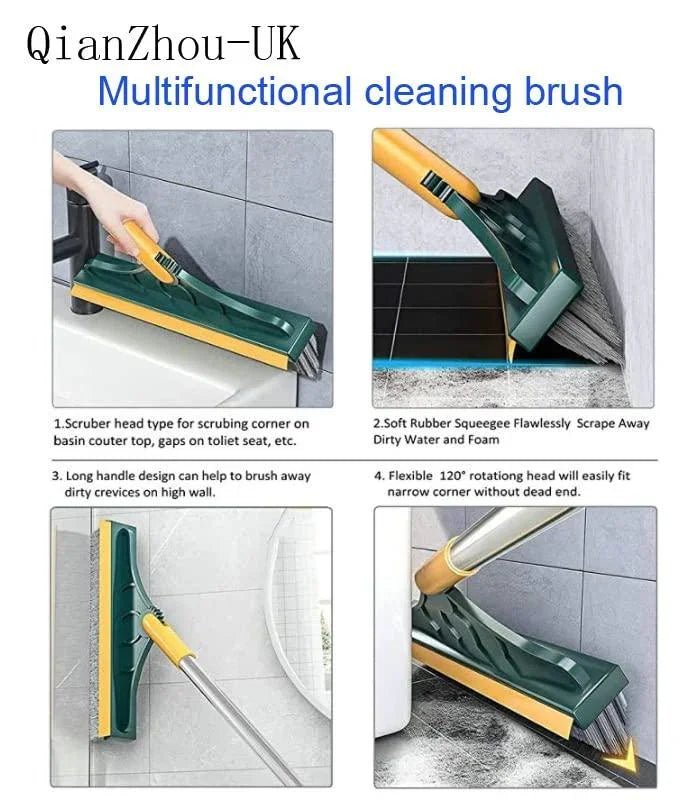 QianZhou-UK

Multifunctional cleaning brush

1.Scruber head type for scrubing corner on basin couter top, gaps on toliet seat, etc.

2.Soft Rubber Squeegee Flawlessly Scrape Away Dirty Water and Foam

3. Long handle design can help to brush away dirty crevices on high wall.

4. Flexible 120° rotationg head will easily fit narrow corner without dead end.