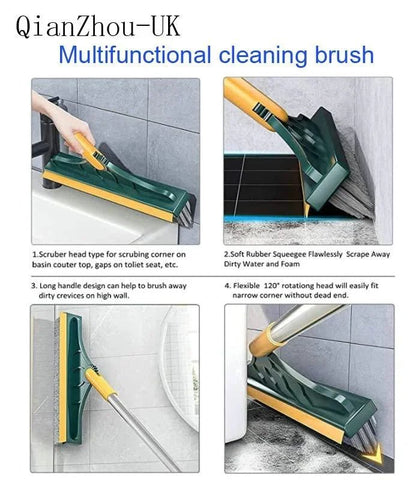 QianZhou-UK
Multifunctional cleaning brush

1.Scruber head type for scrubing corner on basin couter top, gaps on toliet seat, etc.

2.Soft Rubber Squeegee Flawlessly Scrape Away Dirty Water and Foam

3. Long handle design can help to brush away dirty crevices on high wall.

4. Flexible 120° rotationg head will easily fit narrow corner without dead end.