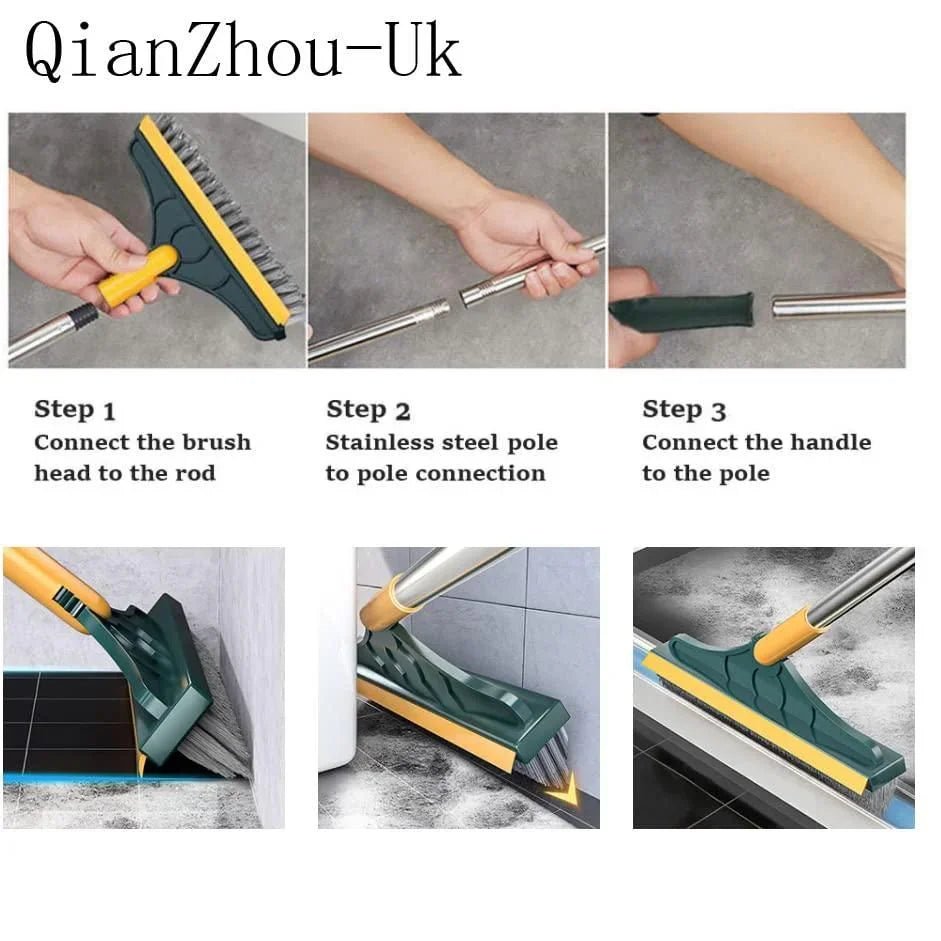 QianZhou-Uk

Step 1
Connect the brush head to the rod

Step 2
Stainless steel pole to pole connection

Step 3
Connect the handle to the pole