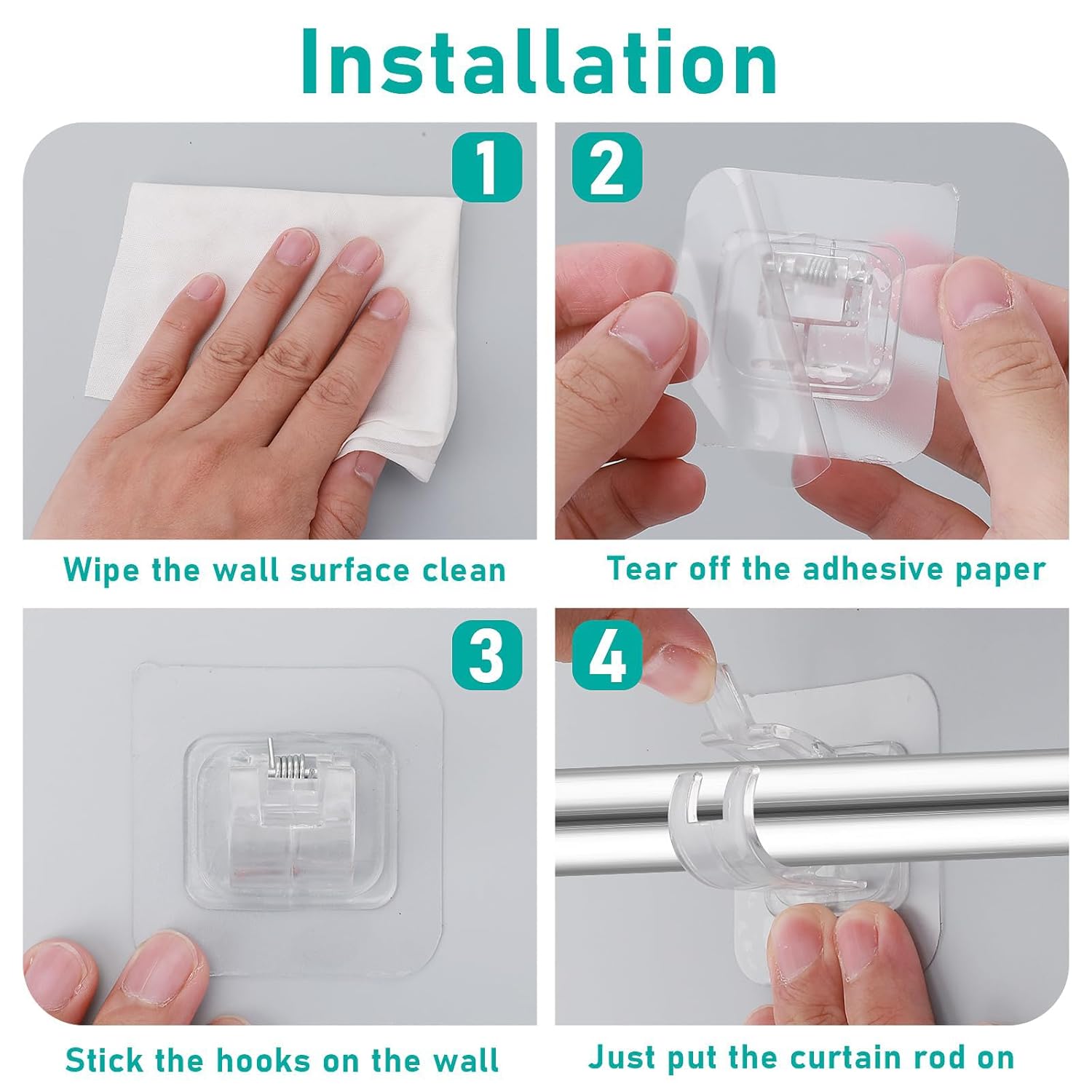 Installation

1

Wipe the wall surface clean

2

Tear off the adhesive paper

3

Stick the hooks on the wall

4

Just put the curtain rod on