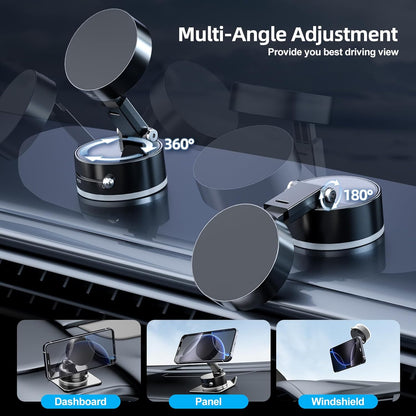 Multi-Angle Adjustment
Provide you best driving view

360°

180°

Dashboard

Panel

Windshield